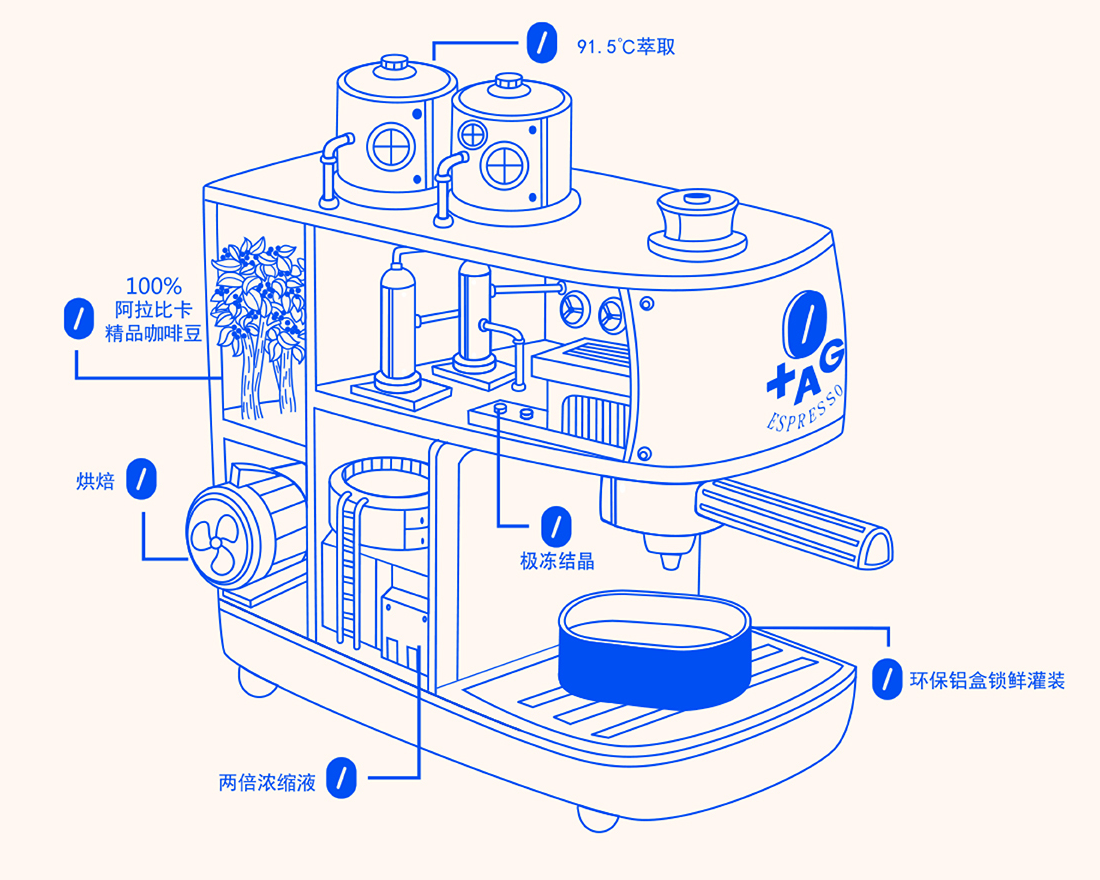 91.5°C萃取

100%
阿拉比卡
精品咖啡豆

+AG
ESPRESSO

烘焙

极冻结晶

环保铝盒锁鲜灌装

两倍浓缩液